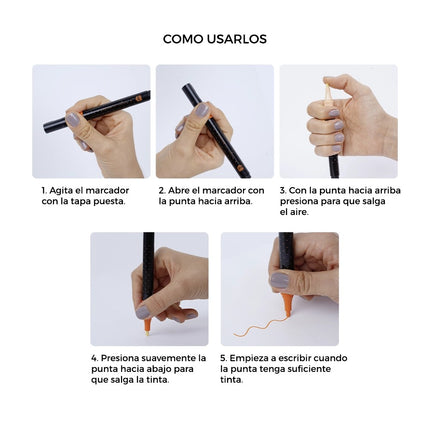 COMO USARLOS

1. Agita el marcador con la tapa puesta.

2. Abre el marcador con la punta hacia arriba.

3. Con la punta hacia arriba presiona para que salga el aire.

4. Presiona suavemente la punta hacia abajo para que salga la tinta.

5. Empieza a escribir cuando la punta tenga suficiente tinta.